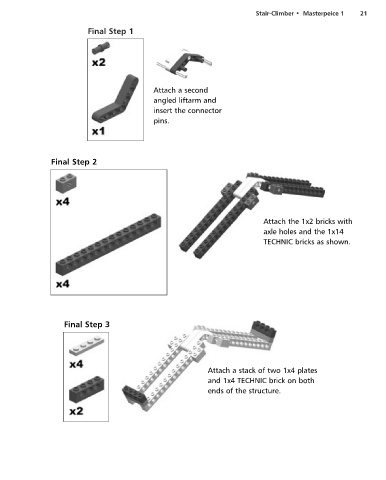 Stair-Climber • Masterpeice 1 21

Final Step 1

x2

x1

Attach a second angled liftarm and insert the connector pins.

Final Step 2

x4

x4

Attach the 1x2 bricks with axle holes and the 1x14 TECHNIC bricks as shown.

Final Step 3

x4

x2

Attach a stack of two 1x4 plates and 1x4 TECHNIC brick on both ends of the structure.