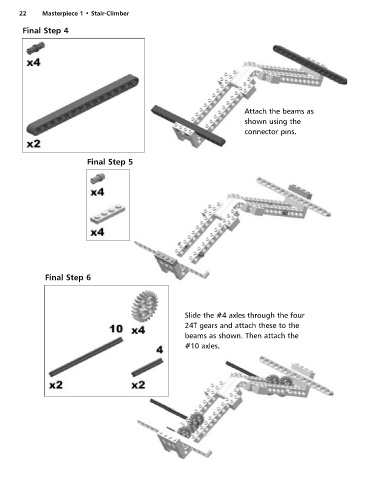 22 Masterpiece 1 • Stair-Climber

Final Step 4

x4

x2

Attach the beams as shown using the connector pins.

Final Step 5

x4

x4

Final Step 6

10

x4

4

x2

x2

Slide the #4 axles through the four 24T gears and attach these to the beams as shown. Then attach the #10 axles.