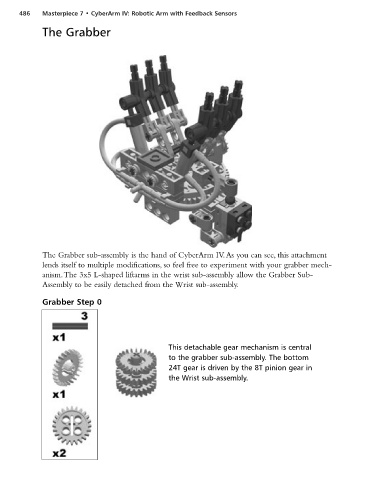 486 Masterpiece 7 • CyberArm IV: Robotic Arm with Feedback Sensors

The Grabber

The Grabber sub-assembly is the hand of CyberArm IV. As you can see, this attachment lends itself to multiple modifications, so feel free to experiment with your grabber mechanism. The 3x5 L-shaped liftarms in the wrist sub-assembly allow the Grabber Sub-Assembly to be easily detached from the Wrist sub-assembly.

Grabber Step 0

3

x1

x1

x2

This detachable gear mechanism is central to the grabber sub-assembly. The bottom 24T gear is driven by the 8T pinion gear in the Wrist sub-assembly.