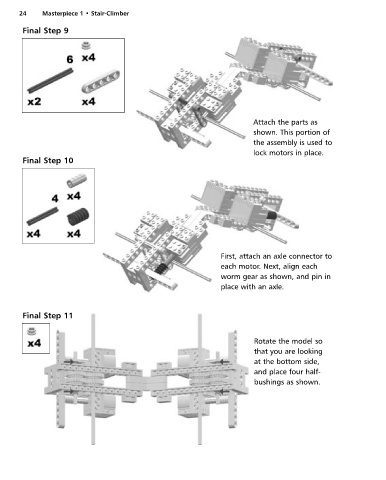 24 Masterpiece 1 • Stair-Climber

Final Step 9

6 x4

x2 x4

Attach the parts as shown. This portion of the assembly is used to lock motors in place.

Final Step 10

4 x4

x4 x4

First, attach an axle connector to each motor. Next, align each worm gear as shown, and pin in place with an axle.

Final Step 11

x4

Rotate the model so that you are looking at the bottom side, and place four half-bushings as shown.