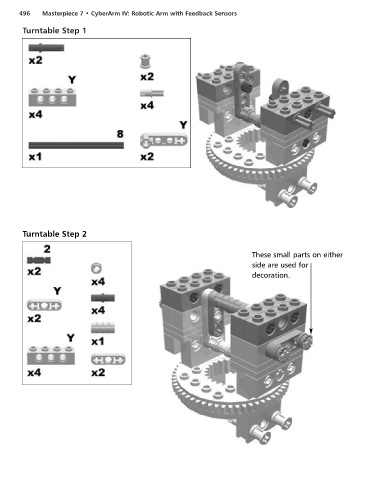 496 Masterpiece 7 • CyberArm IV: Robotic Arm with Feedback Sensors

Turntable Step 1

x2

Y

x4

8

x1

x2

x4

Y

x2

Turntable Step 2

2

x2

Y

x2

Y

x4

x4

x4

x1

x2

These small parts on either side are used for decoration.