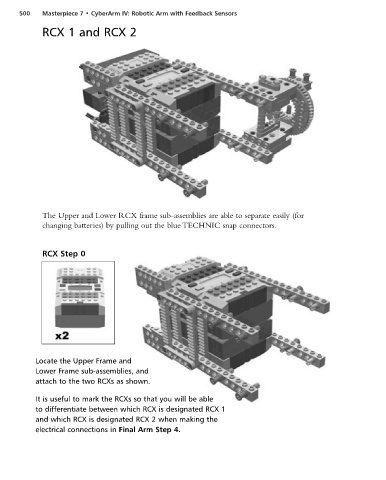 500 Masterpiece 7 • CyberArm IV: Robotic Arm with Feedback Sensors

RCX 1 and RCX 2

The Upper and Lower RCX frame sub-assemblies are able to separate easily (for changing batteries) by pulling out the blue TECHNIC snap connectors.

RCX Step 0

x2

Locate the Upper Frame and Lower Frame sub-assemblies, and attach to the two RCXs as shown.

It is useful to mark the RCXs so that you will be able to differentiate between which RCX is designated RCX 1 and which RCX is designated RCX 2 when making the electrical connections in Final Arm Step 4.