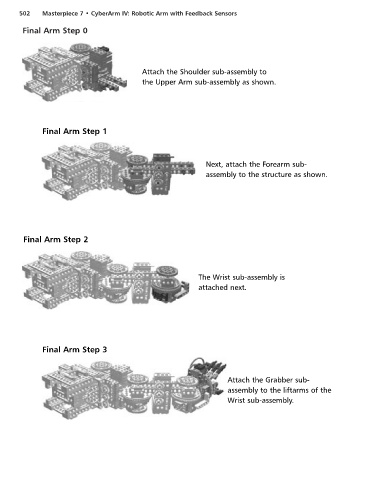 502 Masterpiece 7 • CyberArm IV: Robotic Arm with Feedback Sensors

Final Arm Step 0

Attach the Shoulder sub-assembly to the Upper Arm sub-assembly as shown.

Final Arm Step 1

Next, attach the Forearm sub-assembly to the structure as shown.

Final Arm Step 2

The Wrist sub-assembly is attached next.

Final Arm Step 3

Attach the Grabber sub-assembly to the liftarms of the Wrist sub-assembly.