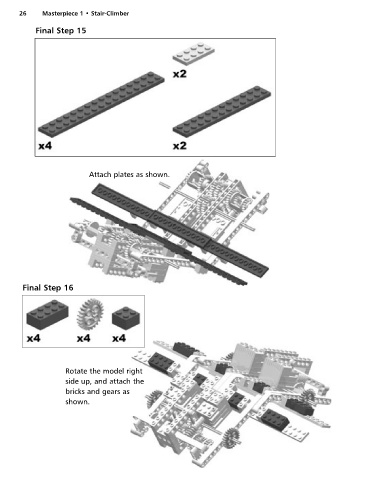 26 Masterpiece 1 • Stair-Climber

Final Step 15

x2

x4

x2

Attach plates as shown.

Final Step 16

x4

x4

x4

Rotate the model right side up, and attach the bricks and gears as shown.