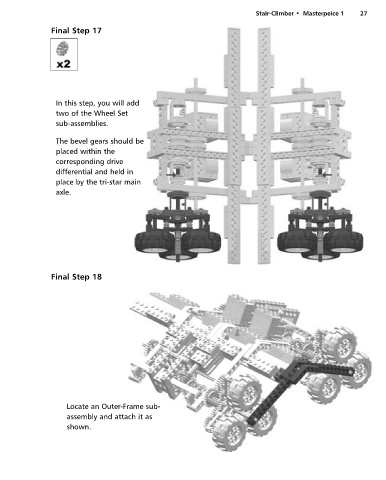 Stair-Climber • Masterpeice 1 27

Final Step 17

x2

In this step, you will add two of the Wheel Set sub-assemblies.

The bevel gears should be placed within the corresponding drive differential and held in place by the tri-star main axle.

Final Step 18

Locate an Outer-Frame sub-assembly and attach it as shown.