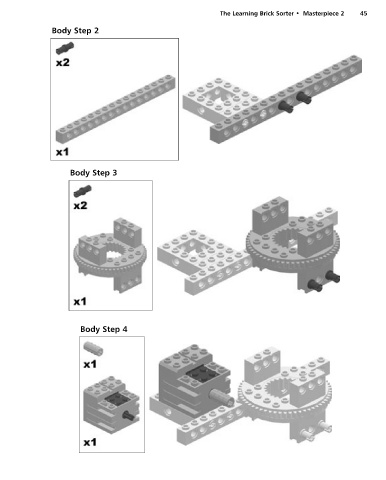 The Learning Brick Sorter • Masterpiece 2 45

Body Step 2

x2

x1

Body Step 3

x2

x1

Body Step 4

x1

x1