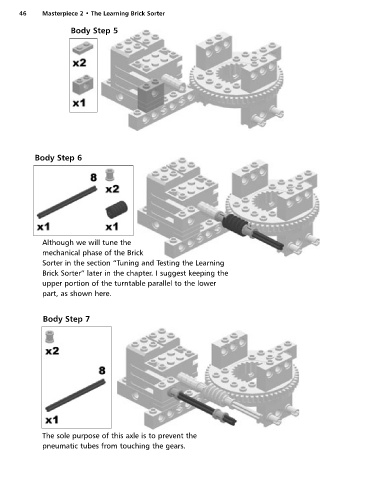 46 Masterpiece 2 • The Learning Brick Sorter

Body Step 5

x2

x1

Body Step 6

8

x2

x1

x1

Although we will tune the mechanical phase of the Brick Sorter in the section "Tuning and Testing the Learning Brick Sorter" later in the chapter. I suggest keeping the upper portion of the turntable parallel to the lower part, as shown here.

Body Step 7

x2

8

x1

The sole purpose of this axle is to prevent the pneumatic tubes from touching the gears.