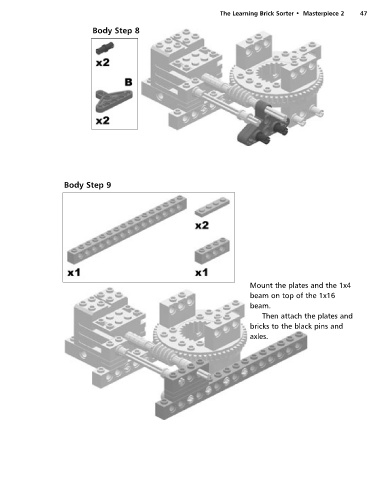 The Learning Brick Sorter • Masterpiece 2 47

Body Step 8

x2

B

x2

Body Step 9

x2

x1

x1

Mount the plates and the 1x4 beam on top of the 1x16 beam.

Then attach the plates and bricks to the black pins and axles.