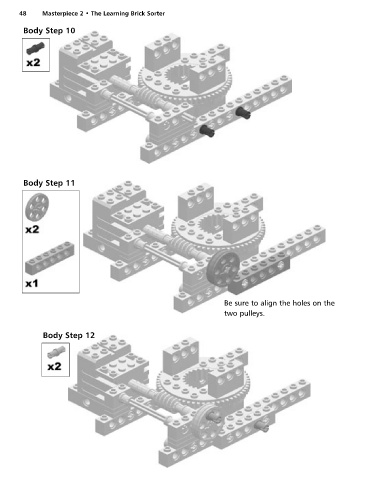 48 Masterpiece 2 • The Learning Brick Sorter

Body Step 10

x2

Body Step 11

x2

x1

Be sure to align the holes on the two pulleys.

Body Step 12

x2