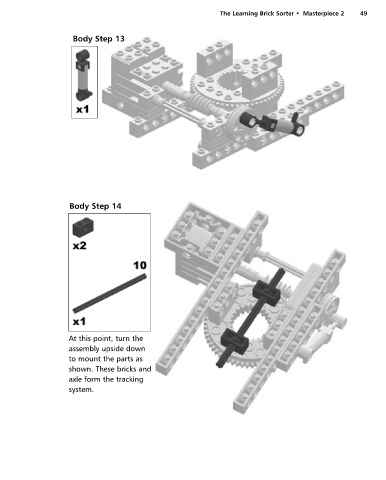 The Learning Brick Sorter • Masterpiece 2 49

Body Step 13

x1

Body Step 14

x2

10

x1

At this point, turn the assembly upside down to mount the parts as shown. These bricks and axle form the tracking system.