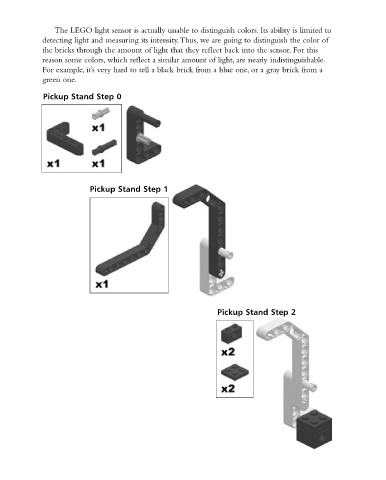 The LEGO light sensor is actually unable to distinguish colors. Its ability is limited to detecting light and measuring its intensity. Thus, we are going to distinguish the color of the bricks through the amount of light that they reflect back into the sensor. For this reason some colors, which reflect a similar amount of light, are nearly indistinguishable. For example, it's very hard to tell a black brick from a blue one, or a gray brick from a green one.

Pickup Stand Step 0

x1

x1

x1

Pickup Stand Step 1

x1

Pickup Stand Step 2

x2

x2