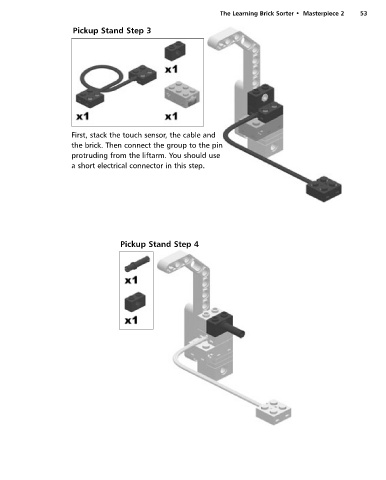 The Learning Brick Sorter • Masterpiece 2 53

Pickup Stand Step 3

x1

x1

x1

First, stack the touch sensor, the cable and the brick. Then connect the group to the pin protruding from the liftarm. You should use a short electrical connector in this step.

Pickup Stand Step 4

x1

x1