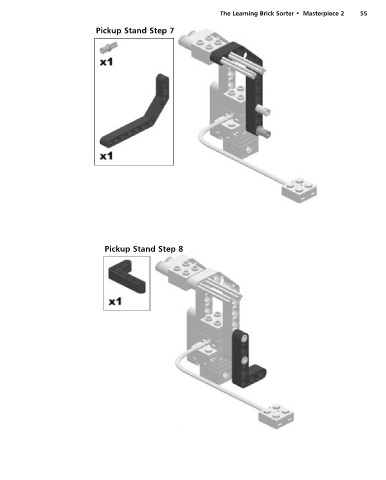 The Learning Brick Sorter • Masterpiece 2 55

Pickup Stand Step 7

x1

x1

Pickup Stand Step 8

x1