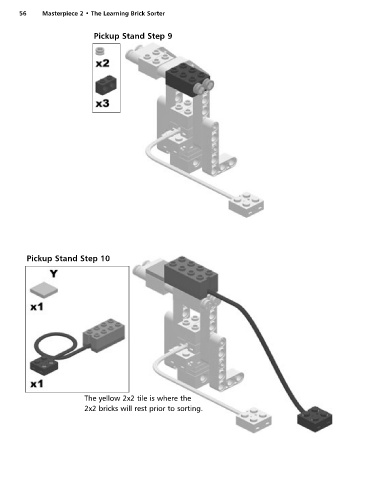 56 Masterpiece 2 • The Learning Brick Sorter

Pickup Stand Step 9

x2

x3

Pickup Stand Step 10

Y

x1

x1

The yellow 2x2 tile is where the 2x2 bricks will rest prior to sorting.