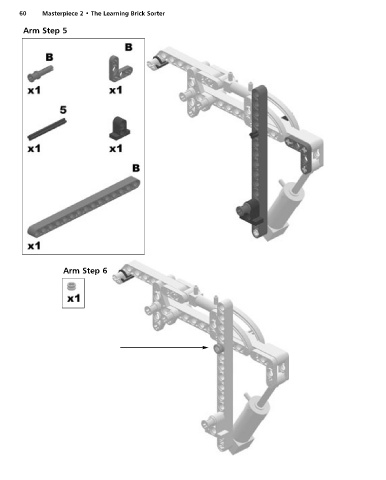 60 Masterpiece 2 • The Learning Brick Sorter

Arm Step 5

B
x1

B
x1

5
x1

x1

B
x1

Arm Step 6

x1