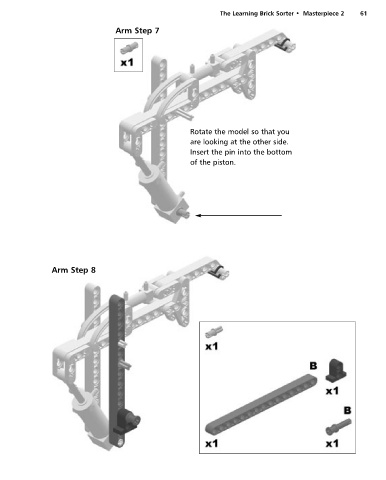 The Learning Brick Sorter • Masterpiece 2 61

Arm Step 7

x1

Rotate the model so that you are looking at the other side. Insert the pin into the bottom of the piston.

Arm Step 8

x1

B

x1

B

x1

x1