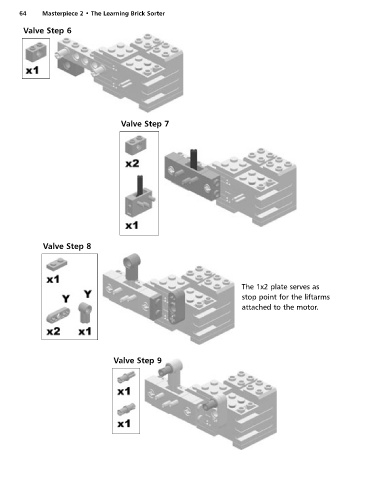 64 Masterpiece 2 • The Learning Brick Sorter

Valve Step 6

x1

Valve Step 7

x2

x1

Valve Step 8

x1

Y

Y

x2

x1

The 1x2 plate serves as stop point for the liftarms attached to the motor.

Valve Step 9

x1

x1