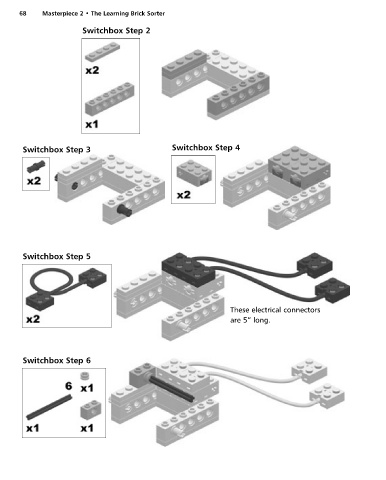 68 Masterpiece 2 • The Learning Brick Sorter

Switchbox Step 2

x2

x1

Switchbox Step 3

x2

Switchbox Step 4

x2

Switchbox Step 5

x2

These electrical connectors are 5" long.

Switchbox Step 6

6

x1

x1

x1