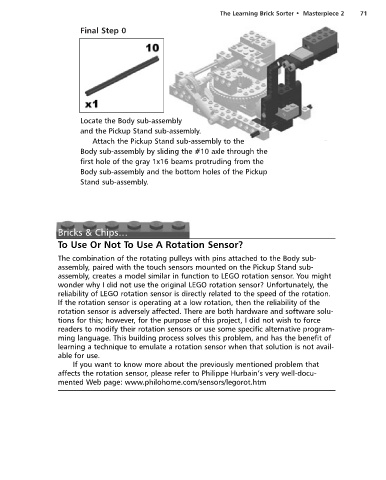 The Learning Brick Sorter • Masterpiece 2 71

Final Step 0

10

x1

Locate the Body sub-assembly and the Pickup Stand sub-assembly.

Attach the Pickup Stand sub-assembly to the Body sub-assembly by sliding the #10 axle through the first hole of the gray 1x16 beams protruding from the Body sub-assembly and the bottom holes of the Pickup Stand sub-assembly.

Bricks & Chips…

To Use Or Not To Use A Rotation Sensor?

The combination of the rotating pulleys with pins attached to the Body sub-assembly, paired with the touch sensors mounted on the Pickup Stand sub-assembly, creates a model similar in function to LEGO rotation sensor. You might wonder why I did not use the original LEGO rotation sensor? Unfortunately, the reliability of LEGO rotation sensor is directly related to the speed of the rotation. If the rotation sensor is operating at a low rotation, then the reliability of the rotation sensor is adversely affected. There are both hardware and software solutions for this; however, for the purpose of this project, I did not wish to force readers to modify their rotation sensors or use some specific alternative programming language. This building process solves this problem, and has the benefit of learning a technique to emulate a rotation sensor when that solution is not available for use.

If you want to know more about the previously mentioned problem that affects the rotation sensor, please refer to Philippe Hurbain's very well-documented Web page: www.philohome.com/sensors/legorot.htm