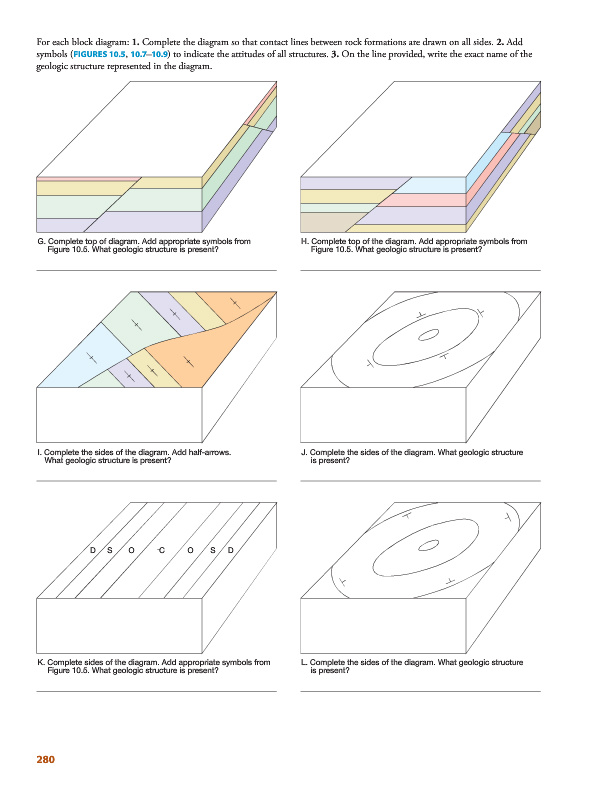 For each block diagram: 1. Complete the diagram so that contact lines between rock formations are drawn on all sides. 2. Add symbols (FIGURES 10.5, 10.7–10.9) to indicate the attitudes of all structures. 3. On the line provided, write the exact name of the geologic structure represented in the diagram.

G. Complete top of diagram. Add appropriate symbols from Figure 10.5. What geologic structure is present?

H. Complete top of the diagram. Add appropriate symbols from Figure 10.5. What geologic structure is present?

I. Complete the sides of the diagram. Add half-arrows. What geologic structure is present?

J. Complete the sides of the diagram. What geologic structure is present?

D S O C O S D

K. Complete sides of the diagram. Add appropriate symbols from Figure 10.5. What geologic structure is present?

L. Complete the sides of the diagram. What geologic structure is present?

280