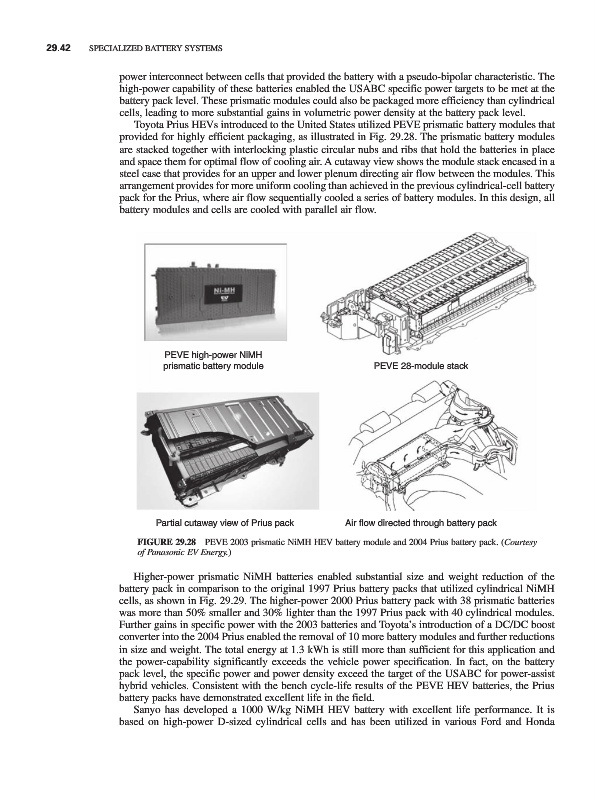 29.42 SPECIALIZED BATTERY SYSTEMS

power interconnect between cells that provided the battery with a pseudo-bipolar characteristic. The high-power capability of these batteries enabled the USABC specific power targets to be met at the battery pack level. These prismatic modules could also be packaged more efficiency than cylindrical cells, leading to more substantial gains in volumetric power density at the battery pack level.

Toyota Prius HEVs introduced to the United States utilized PEVE prismatic battery modules that provided for highly efficient packaging, as illustrated in Fig. 29.28. The prismatic battery modules are stacked together with interlocking plastic circular nubs and ribs that hold the batteries in place and space them for optimal flow of cooling air. A cutaway view shows the module stack encased in a steel case that provides for an upper and lower plenum directing air flow between the modules. This arrangement provides for more uniform cooling than achieved in the previous cylindrical-cell battery pack for the Prius, where air flow sequentially cooled a series of battery modules. In this design, all battery modules and cells are cooled with parallel air flow.

Ni-MH

PEVE high-power NiMH prismatic battery module

PEVE 28-module stack

Partial cutaway view of Prius pack

Air flow directed through battery pack

FIGURE 29.28 PEVE 2003 prismatic NiMH HEV battery module and 2004 Prius battery pack. (Courtesy of Panasonic EV Energy.)

Higher-power prismatic NiMH batteries enabled substantial size and weight reduction of the battery pack in comparison to the original 1997 Prius battery packs that utilized cylindrical NiMH cells, as shown in Fig. 29.29. The higher-power 2000 Prius battery pack with 38 prismatic batteries was more than 50% smaller and 30% lighter than the 1997 Prius pack with 40 cylindrical modules. Further gains in specific power with the 2003 batteries and Toyota's introduction of a DC/DC boost converter into the 2004 Prius enabled the removal of 10 more battery modules and further reductions in size and weight. The total energy at 1.3 kWh is still more than sufficient for this application and the power-capability significantly exceeds the vehicle power specification. In fact, on the battery pack level, the specific power and power density exceed the target of the USABC for power-assist hybrid vehicles. Consistent with the bench cycle-life results of the PEVE HEV batteries, the Prius battery packs have demonstrated excellent life in the field.

Sanyo has developed a 1000 W/kg NiMH HEV battery with excellent life performance. It is based on high-power D-sized cylindrical cells and has been utilized in various Ford and Honda