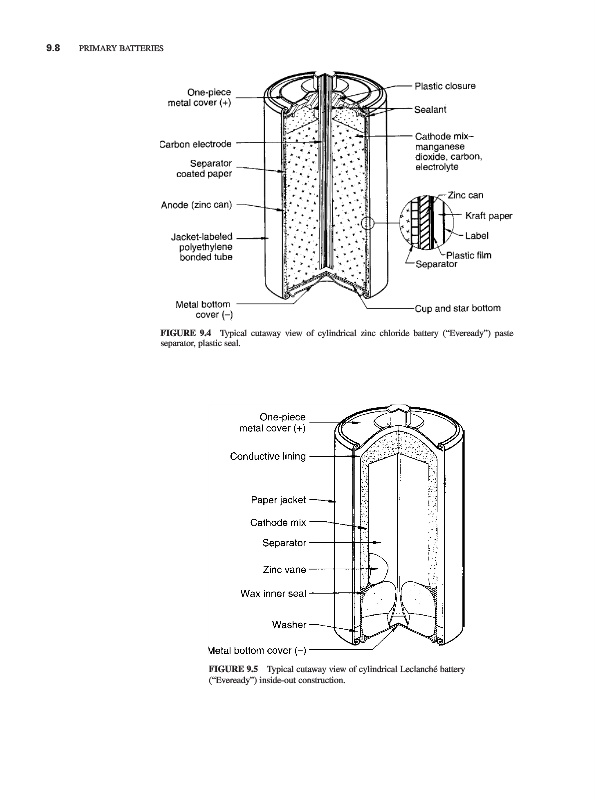 9.8 PRIMARY BATTERIES

One-piece metal cover (+)

Carbon electrode

Separator coated paper

Anode (zinc can)

Jacket-labeled polyethylene bonded tube

Metal bottom cover (−)

Plastic closure

Sealant

Cathode mix– manganese dioxide, carbon, electrolyte

Zinc can

Kraft paper

Label

Plastic film

Separator

Cup and star bottom

FIGURE 9.4 Typical cutaway view of cylindrical zinc chloride battery ("Eveready") paste separator, plastic seal.

One-piece metal cover (+)

Conductive lining

Paper jacket

Cathode mix

Separator

Zinc vane

Wax inner seal

Washer

Metal bottom cover (−)

FIGURE 9.5 Typical cutaway view of cylindrical Leclanché battery ("Eveready") inside-out construction.