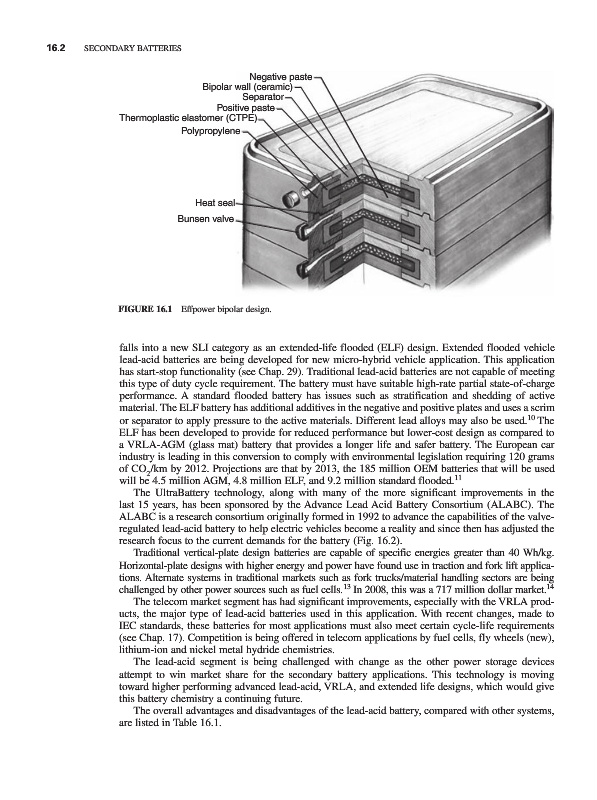 16.2 SECONDARY BATTERIES

Negative paste
Bipolar wall (ceramic)
Separator
Positive paste
Thermoplastic elastomer (CTPE)
Polypropylene

Heat seal
Bunsen valve

FIGURE 16.1 Effpower bipolar design.

falls into a new SLI category as an extended-life flooded (ELF) design. Extended flooded vehicle lead-acid batteries are being developed for new micro-hybrid vehicle application. This application has start-stop functionality (see Chap. 29). Traditional lead-acid batteries are not capable of meeting this type of duty cycle requirement. The battery must have suitable high-rate partial state-of-charge performance. A standard flooded battery has issues such as stratification and shedding of active material. The ELF battery has additional additives in the negative and positive plates and uses a scrim or separator to apply pressure to the active materials. Different lead alloys may also be used.$^{10}$ The ELF has been developed to provide for reduced performance but lower-cost design as compared to a VRLA-AGM (glass mat) battery that provides a longer life and safer battery. The European car industry is leading in this conversion to comply with environmental legislation requiring 120 grams of $CO_2$/km by 2012. Projections are that by 2013, the 185 million OEM batteries that will be used will be 4.5 million AGM, 4.8 million ELF, and 9.2 million standard flooded.$^{11}$

The UltraBattery technology, along with many of the more significant improvements in the last 15 years, has been sponsored by the Advance Lead Acid Battery Consortium (ALABC). The ALABC is a research consortium originally formed in 1992 to advance the capabilities of the valve-regulated lead-acid battery to help electric vehicles become a reality and since then has adjusted the research focus to the current demands for the battery (Fig. 16.2).

Traditional vertical-plate design batteries are capable of specific energies greater than 40 Wh/kg. Horizontal-plate designs with higher energy and power have found use in traction and fork lift applications. Alternate systems in traditional markets such as fork trucks/material handling sectors are being challenged by other power sources such as fuel cells.$^{13}$ In 2008, this was a 717 million dollar market.$^{14}$

The telecom market segment has had significant improvements, especially with the VRLA products, the major type of lead-acid batteries used in this application. With recent changes, made to IEC standards, these batteries for most applications must also meet certain cycle-life requirements (see Chap. 17). Competition is being offered in telecom applications by fuel cells, fly wheels (new), lithium-ion and nickel metal hydride chemistries.

The lead-acid segment is being challenged with change as the other power storage devices attempt to win market share for the secondary battery applications. This technology is moving toward higher performing advanced lead-acid, VRLA, and extended life designs, which would give this battery chemistry a continuing future.

The overall advantages and disadvantages of the lead-acid battery, compared with other systems, are listed in Table 16.1.