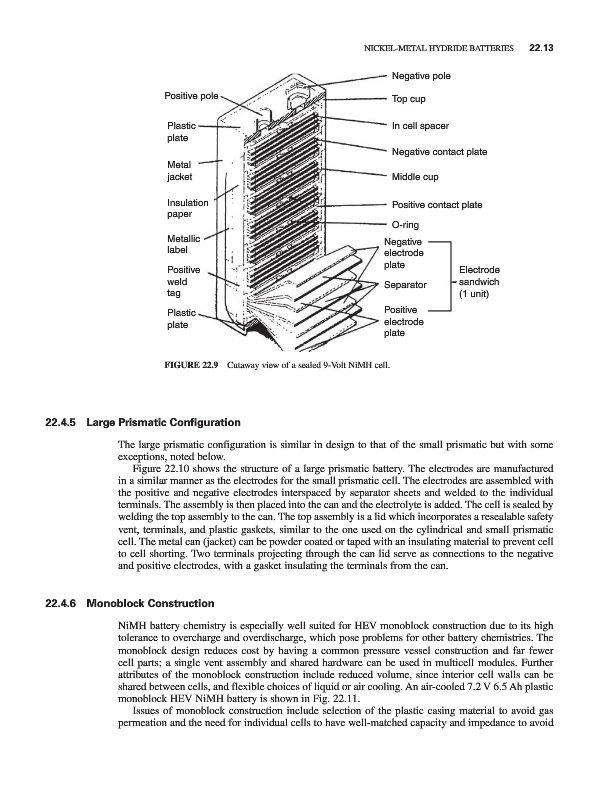 NICKEL-METAL HYDRIDE BATTERIES 22.13

Positive pole
Plastic plate
Metal jacket
Insulation paper
Metallic label
Positive weld tag
Plastic plate
Negative pole
Top cup
In cell spacer
Negative contact plate
Middle cup
Positive contact plate
O-ring
Negative electrode plate
Separator
Positive electrode plate
Electrode sandwich (1 unit)

FIGURE 22.9 Cutaway view of a sealed 9-Volt NiMH cell.

22.4.5 Large Prismatic Configuration

The large prismatic configuration is similar in design to that of the small prismatic but with some exceptions, noted below.

Figure 22.10 shows the structure of a large prismatic battery. The electrodes are manufactured in a similar manner as the electrodes for the small prismatic cell. The electrodes are assembled with the positive and negative electrodes interspaced by separator sheets and welded to the individual terminals. The assembly is then placed into the can and the electrolyte is added. The cell is sealed by welding the top assembly to the can. The top assembly is a lid which incorporates a resealable safety vent, terminals, and plastic gaskets, similar to the one used on the cylindrical and small prismatic cell. The metal can (jacket) can be powder coated or taped with an insulating material to prevent cell to cell shorting. Two terminals projecting through the can lid serve as connections to the negative and positive electrodes, with a gasket insulating the terminals from the can.

22.4.6 Monoblock Construction

NiMH battery chemistry is especially well suited for HEV monoblock construction due to its high tolerance to overcharge and overdischarge, which pose problems for other battery chemistries. The monoblock design reduces cost by having a common pressure vessel construction and far fewer cell parts; a single vent assembly and shared hardware can be used in multicell modules. Further attributes of the monoblock construction include reduced volume, since interior cell walls can be shared between cells, and flexible choices of liquid or air cooling. An air-cooled 7.2 V 6.5 Ah plastic monoblock HEV NiMH battery is shown in Fig. 22.11.

Issues of monoblock construction include selection of the plastic casing material to avoid gas permeation and the need for individual cells to have well-matched capacity and impedance to avoid