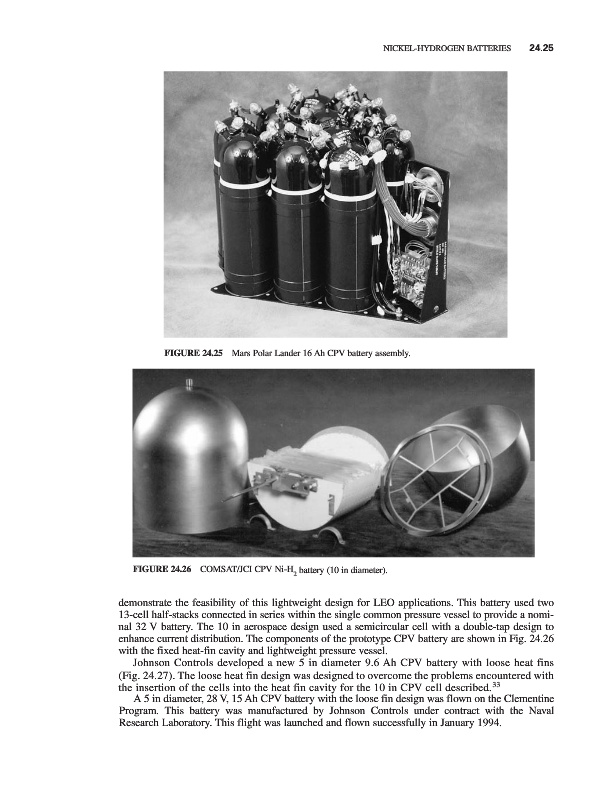 NICKEL-HYDROGEN BATTERIES 24.25

FIGURE 24.25 Mars Polar Lander 16 Ah CPV battery assembly.

FIGURE 24.26 COMSAT/JCI CPV Ni-$H_2$ battery (10 in diameter).

demonstrate the feasibility of this lightweight design for LEO applications. This battery used two 13-cell half-stacks connected in series within the single common pressure vessel to provide a nominal 32 V battery. The 10 in aerospace design used a semicircular cell with a double-tap design to enhance current distribution. The components of the prototype CPV battery are shown in Fig. 24.26 with the fixed heat-fin cavity and lightweight pressure vessel.

Johnson Controls developed a new 5 in diameter 9.6 Ah CPV battery with loose heat fins (Fig. 24.27). The loose heat fin design was designed to overcome the problems encountered with the insertion of the cells into the heat fin cavity for the 10 in CPV cell described.$^{33}$

A 5 in diameter, 28 V, 15 Ah CPV battery with the loose fin design was flown on the Clementine Program. This battery was manufactured by Johnson Controls under contract with the Naval Research Laboratory. This flight was launched and flown successfully in January 1994.