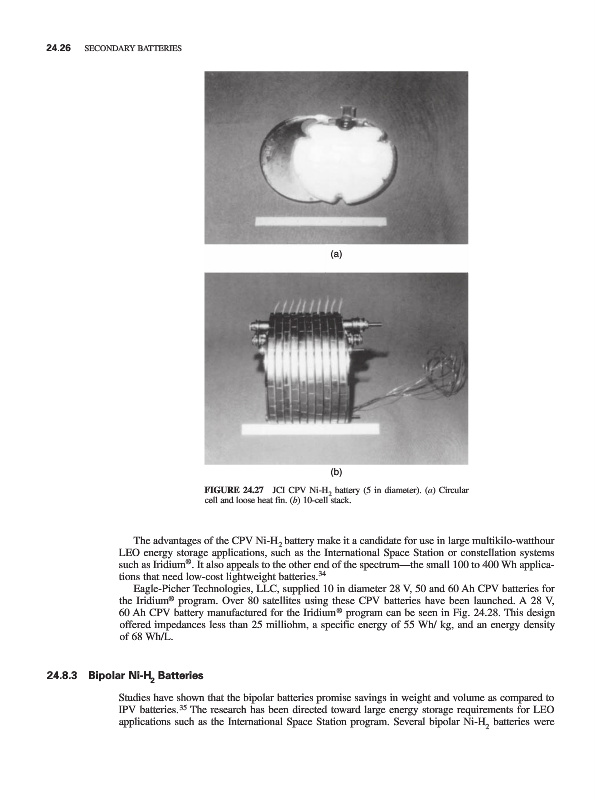 24.26 SECONDARY BATTERIES

(a)

(b)

FIGURE 24.27 JCI CPV Ni-$H_2$ battery (5 in diameter). (a) Circular cell and loose heat fin. (b) 10-cell stack.

The advantages of the CPV Ni-$H_2$ battery make it a candidate for use in large multikilo-watthour LEO energy storage applications, such as the International Space Station or constellation systems such as Iridium®. It also appeals to the other end of the spectrum—the small 100 to 400 Wh applications that need low-cost lightweight batteries.$^{34}$

Eagle-Picher Technologies, LLC, supplied 10 in diameter 28 V, 50 and 60 Ah CPV batteries for the Iridium® program. Over 80 satellites using these CPV batteries have been launched. A 28 V, 60 Ah CPV battery manufactured for the Iridium® program can be seen in Fig. 24.28. This design offered impedances less than 25 milliohm, a specific energy of 55 Wh/ kg, and an energy density of 68 Wh/L.

24.8.3 Bipolar Ni-$H_2$ Batteries

Studies have shown that the bipolar batteries promise savings in weight and volume as compared to IPV batteries.$^{35}$ The research has been directed toward large energy storage requirements for LEO applications such as the International Space Station program. Several bipolar Ni-$H_2$ batteries were