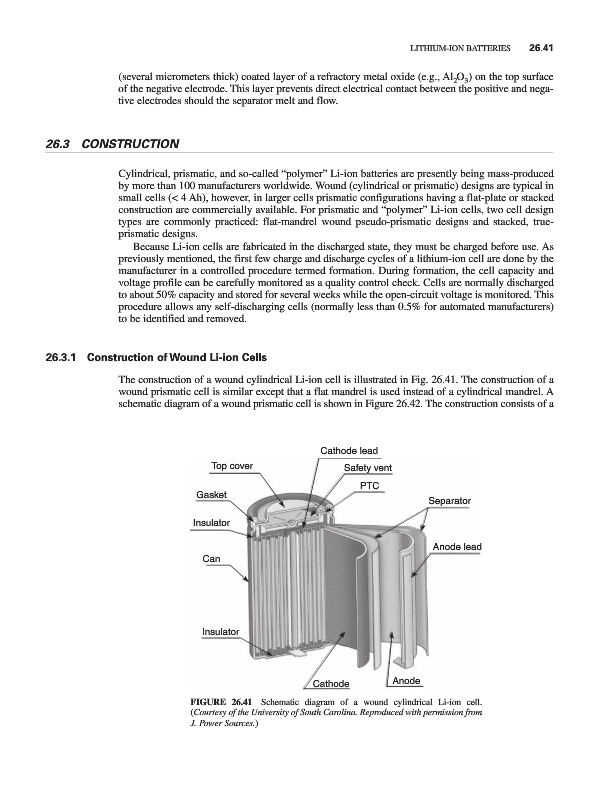 LITHIUM-ION BATTERIES 26.41

(several micrometers thick) coated layer of a refractory metal oxide (e.g., $Al_2O_3$) on the top surface of the negative electrode. This layer prevents direct electrical contact between the positive and negative electrodes should the separator melt and flow.

26.3 CONSTRUCTION

Cylindrical, prismatic, and so-called "polymer" Li-ion batteries are presently being mass-produced by more than 100 manufacturers worldwide. Wound (cylindrical or prismatic) designs are typical in small cells (< 4 Ah), however, in larger cells prismatic configurations having a flat-plate or stacked construction are commercially available. For prismatic and "polymer" Li-ion cells, two cell design types are commonly practiced: flat-mandrel wound pseudo-prismatic designs and stacked, true-prismatic designs.

Because Li-ion cells are fabricated in the discharged state, they must be charged before use. As previously mentioned, the first few charge and discharge cycles of a lithium-ion cell are done by the manufacturer in a controlled procedure termed formation. During formation, the cell capacity and voltage profile can be carefully monitored as a quality control check. Cells are normally discharged to about 50% capacity and stored for several weeks while the open-circuit voltage is monitored. This procedure allows any self-discharging cells (normally less than 0.5% for automated manufacturers) to be identified and removed.

26.3.1 Construction of Wound Li-ion Cells

The construction of a wound cylindrical Li-ion cell is illustrated in Fig. 26.41. The construction of a wound prismatic cell is similar except that a flat mandrel is used instead of a cylindrical mandrel. A schematic diagram of a wound prismatic cell is shown in Figure 26.42. The construction consists of a

Cathode lead
Top cover
Safety vent
PTC
Gasket
Separator
Insulator
Anode lead
Can
Insulator
Cathode
Anode

FIGURE 26.41 Schematic diagram of a wound cylindrical Li-ion cell. (Courtesy of the University of South Carolina. Reproduced with permission from J. Power Sources.)