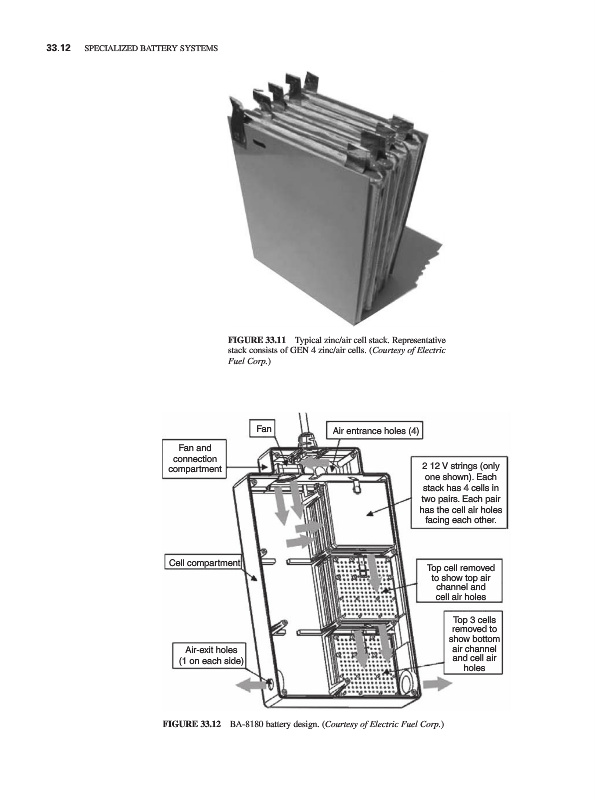 33.12 SPECIALIZED BATTERY SYSTEMS

FIGURE 33.11 Typical zinc/air cell stack. Representative stack consists of GEN 4 zinc/air cells. (Courtesy of Electric Fuel Corp.)

Fan

Air entrance holes (4)

Fan and connection compartment

2 12 V strings (only one shown). Each stack has 4 cells in two pairs. Each pair has the cell air holes facing each other.

Cell compartment

Top cell removed to show top air channel and cell air holes

Top 3 cells removed to show bottom air channel and cell air holes

Air-exit holes (1 on each side)

FIGURE 33.12 BA-8180 battery design. (Courtesy of Electric Fuel Corp.)