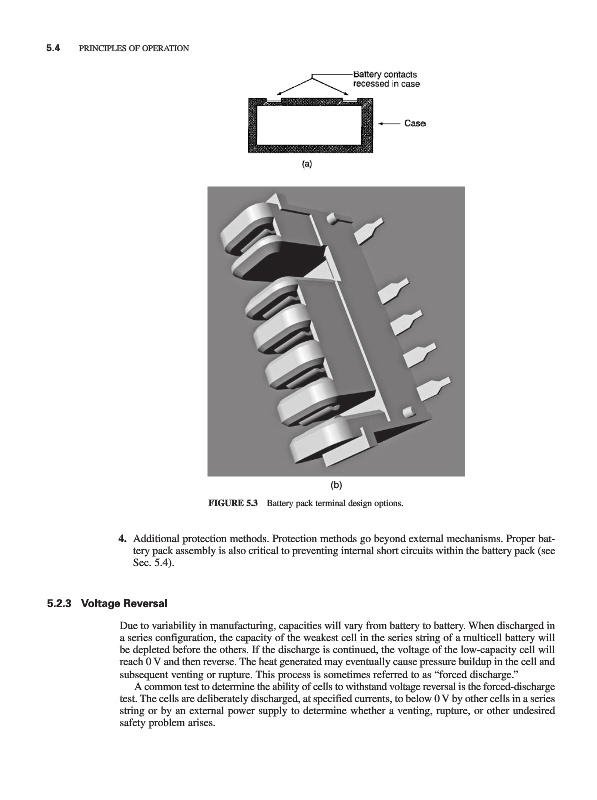 5.4 PRINCIPLES OF OPERATION

Battery contacts recessed in case

Case

(a)

(b)

FIGURE 5.3 Battery pack terminal design options.

4. Additional protection methods. Protection methods go beyond external mechanisms. Proper battery pack assembly is also critical to preventing internal short circuits within the battery pack (see Sec. 5.4).

5.2.3 Voltage Reversal

Due to variability in manufacturing, capacities will vary from battery to battery. When discharged in a series configuration, the capacity of the weakest cell in the series string of a multicell battery will be depleted before the others. If the discharge is continued, the voltage of the low-capacity cell will reach 0 V and then reverse. The heat generated may eventually cause pressure buildup in the cell and subsequent venting or rupture. This process is sometimes referred to as "forced discharge."

A common test to determine the ability of cells to withstand voltage reversal is the forced-discharge test. The cells are deliberately discharged, at specified currents, to below 0 V by other cells in a series string or by an external power supply to determine whether a venting, rupture, or other undesired safety problem arises.