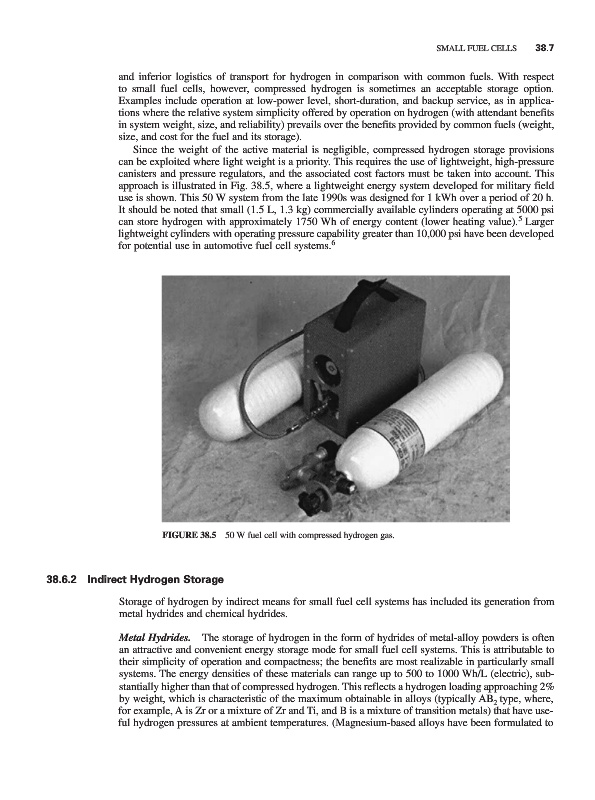 SMALL FUEL CELLS 38.7

and inferior logistics of transport for hydrogen in comparison with common fuels. With respect to small fuel cells, however, compressed hydrogen is sometimes an acceptable storage option. Examples include operation at low-power level, short-duration, and backup service, as in applications where the relative system simplicity offered by operation on hydrogen (with attendant benefits in system weight, size, and reliability) prevails over the benefits provided by common fuels (weight, size, and cost for the fuel and its storage).

Since the weight of the active material is negligible, compressed hydrogen storage provisions can be exploited where light weight is a priority. This requires the use of lightweight, high-pressure canisters and pressure regulators, and the associated cost factors must be taken into account. This approach is illustrated in Fig. 38.5, where a lightweight energy system developed for military field use is shown. This 50 W system from the late 1990s was designed for 1 kWh over a period of 20 h. It should be noted that small (1.5 L, 1.3 kg) commercially available cylinders operating at 5000 psi can store hydrogen with approximately 1750 Wh of energy content (lower heating value).$^5$ Larger lightweight cylinders with operating pressure capability greater than 10,000 psi have been developed for potential use in automotive fuel cell systems.$^6$

FIGURE 38.5 50 W fuel cell with compressed hydrogen gas.

38.6.2 Indirect Hydrogen Storage

Storage of hydrogen by indirect means for small fuel cell systems has included its generation from metal hydrides and chemical hydrides.

Metal Hydrides. The storage of hydrogen in the form of hydrides of metal-alloy powders is often an attractive and convenient energy storage mode for small fuel cell systems. This is attributable to their simplicity of operation and compactness; the benefits are most realizable in particularly small systems. The energy densities of these materials can range up to 500 to 1000 Wh/L (electric), substantially higher than that of compressed hydrogen. This reflects a hydrogen loading approaching 2% by weight, which is characteristic of the maximum obtainable in alloys (typically $AB_2$ type, where, for example, A is Zr or a mixture of Zr and Ti, and B is a mixture of transition metals) that have useful hydrogen pressures at ambient temperatures. (Magnesium-based alloys have been formulated to