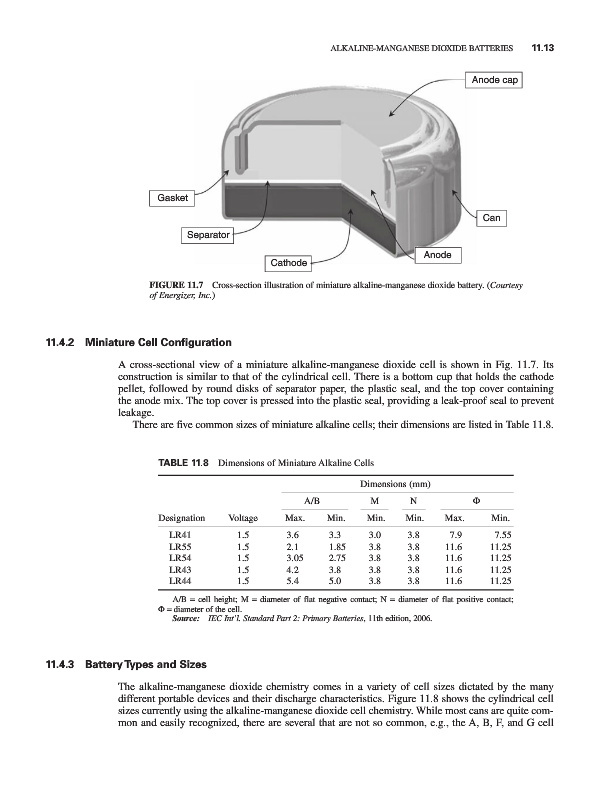 ALKALINE-MANGANESE DIOXIDE BATTERIES 11.13

Anode cap

Gasket

Can

Separator

Anode

Cathode

FIGURE 11.7 Cross-section illustration of miniature alkaline-manganese dioxide battery. (Courtesy of Energizer, Inc.)

11.4.2 Miniature Cell Configuration

A cross-sectional view of a miniature alkaline-manganese dioxide cell is shown in Fig. 11.7. Its construction is similar to that of the cylindrical cell. There is a bottom cup that holds the cathode pellet, followed by round disks of separator paper, the plastic seal, and the top cover containing the anode mix. The top cover is pressed into the plastic seal, providing a leak-proof seal to prevent leakage.

There are five common sizes of miniature alkaline cells; their dimensions are listed in Table 11.8.

TABLE 11.8 Dimensions of Miniature Alkaline Cells

| | | Dimensions (mm) | | | | | |
|---|---|---|---|---|---|---|---|
| | | A/B | | M | N | Φ | |
| Designation | Voltage | Max. | Min. | Min. | Min. | Max. | Min. |
| LR41 | 1.5 | 3.6 | 3.3 | 3.0 | 3.8 | 7.9 | 7.55 |
| LR55 | 1.5 | 2.1 | 1.85 | 3.8 | 3.8 | 11.6 | 11.25 |
| LR54 | 1.5 | 3.05 | 2.75 | 3.8 | 3.8 | 11.6 | 11.25 |
| LR43 | 1.5 | 4.2 | 3.8 | 3.8 | 3.8 | 11.6 | 11.25 |
| LR44 | 1.5 | 5.4 | 5.0 | 3.8 | 3.8 | 11.6 | 11.25 |

A/B = cell height; M = diameter of flat negative contact; N = diameter of flat positive contact; Φ = diameter of the cell.
Source: IEC Int'l. Standard Part 2: Primary Batteries, 11th edition, 2006.

11.4.3 Battery Types and Sizes

The alkaline-manganese dioxide chemistry comes in a variety of cell sizes dictated by the many different portable devices and their discharge characteristics. Figure 11.8 shows the cylindrical cell sizes currently using the alkaline-manganese dioxide cell chemistry. While most cans are quite common and easily recognized, there are several that are not so common, e.g., the A, B, F, and G cell