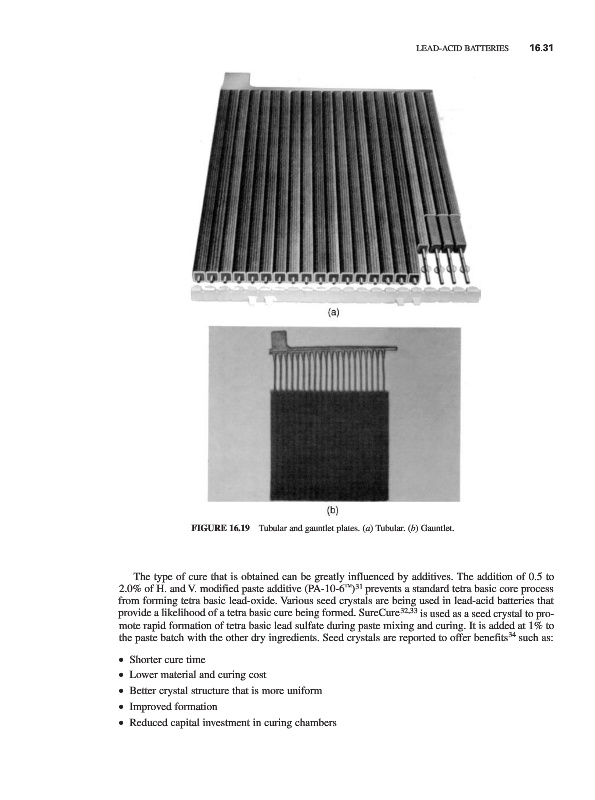 LEAD-ACID BATTERIES 16.31

(a)

(b)

FIGURE 16.19 Tubular and gauntlet plates. (a) Tubular. (b) Gauntlet.

The type of cure that is obtained can be greatly influenced by additives. The addition of 0.5 to 2.0% of H. and V. modified paste additive (PA-10-6™)$^{31}$ prevents a standard tetra basic core process from forming tetra basic lead-oxide. Various seed crystals are being used in lead-acid batteries that provide a likelihood of a tetra basic cure being formed. SureCure$^{32,33}$ is used as a seed crystal to promote rapid formation of tetra basic lead sulfate during paste mixing and curing. It is added at 1% to the paste batch with the other dry ingredients. Seed crystals are reported to offer benefits$^{34}$ such as:

• Shorter cure time
• Lower material and curing cost
• Better crystal structure that is more uniform
• Improved formation
• Reduced capital investment in curing chambers