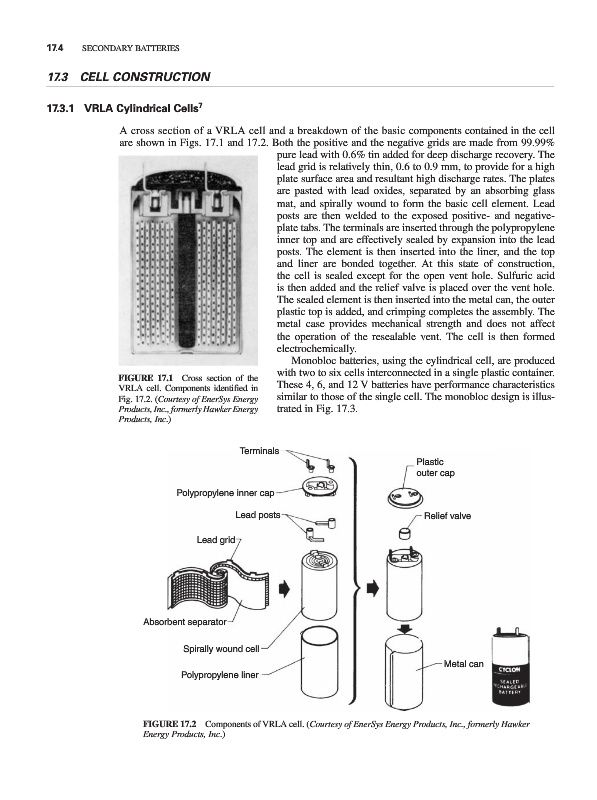 17.4 SECONDARY BATTERIES

17.3 CELL CONSTRUCTION

17.3.1 VRLA Cylindrical Cells$^7$

A cross section of a VRLA cell and a breakdown of the basic components contained in the cell are shown in Figs. 17.1 and 17.2. Both the positive and the negative grids are made from 99.99% pure lead with 0.6% tin added for deep discharge recovery. The lead grid is relatively thin, 0.6 to 0.9 mm, to provide for a high plate surface area and resultant high discharge rates. The plates are pasted with lead oxides, separated by an absorbing glass mat, and spirally wound to form the basic cell element. Lead posts are then welded to the exposed positive- and negative-plate tabs. The terminals are inserted through the polypropylene inner top and are effectively sealed by expansion into the lead posts. The element is then inserted into the liner, and the top and liner are bonded together. At this state of construction, the cell is sealed except for the open vent hole. Sulfuric acid is then added and the relief valve is placed over the vent hole. The sealed element is then inserted into the metal can, the outer plastic top is added, and crimping completes the assembly. The metal case provides mechanical strength and does not affect the operation of the resealable vent. The cell is then formed electrochemically.

Monobloc batteries, using the cylindrical cell, are produced with two to six cells interconnected in a single plastic container. These 4, 6, and 12 V batteries have performance characteristics similar to those of the single cell. The monobloc design is illustrated in Fig. 17.3.

FIGURE 17.1 Cross section of the VRLA cell. Components identified in Fig. 17.2. (Courtesy of EnerSys Energy Products, Inc., formerly Hawker Energy Products, Inc.)

Terminals
Polypropylene inner cap
Lead posts
Lead grid
Absorbent separator
Spirally wound cell
Polypropylene liner
Plastic outer cap
Relief valve
Metal can
CYCLON
SEALED RECHARGEABLE BATTERY

FIGURE 17.2 Components of VRLA cell. (Courtesy of EnerSys Energy Products, Inc., formerly Hawker Energy Products, Inc.)