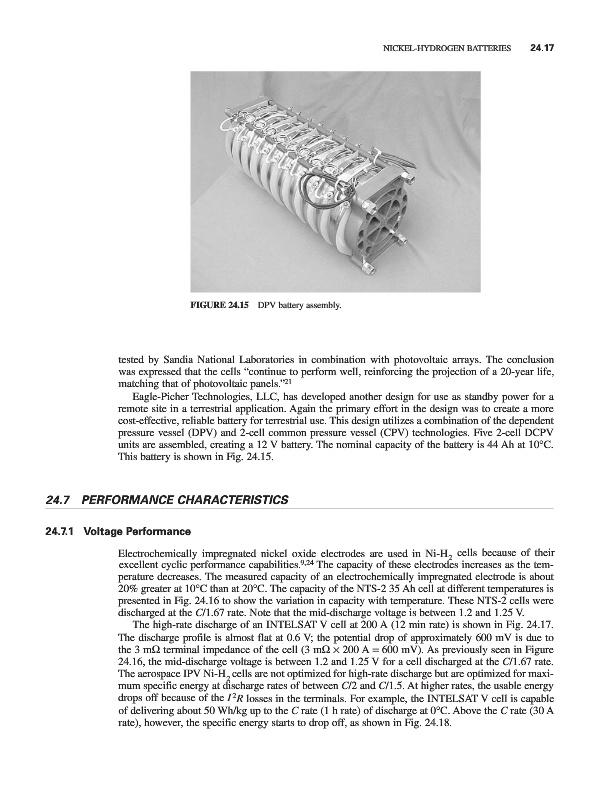 NICKEL-HYDROGEN BATTERIES 24.17

FIGURE 24.15 DPV battery assembly.

tested by Sandia National Laboratories in combination with photovoltaic arrays. The conclusion was expressed that the cells "continue to perform well, reinforcing the projection of a 20-year life, matching that of photovoltaic panels."$^{21}$

Eagle-Picher Technologies, LLC, has developed another design for use as standby power for a remote site in a terrestrial application. Again the primary effort in the design was to create a more cost-effective, reliable battery for terrestrial use. This design utilizes a combination of the dependent pressure vessel (DPV) and 2-cell common pressure vessel (CPV) technologies. Five 2-cell DCPV units are assembled, creating a 12 V battery. The nominal capacity of the battery is 44 Ah at 10°C. This battery is shown in Fig. 24.15.

24.7 PERFORMANCE CHARACTERISTICS

24.7.1 Voltage Performance

Electrochemically impregnated nickel oxide electrodes are used in Ni-H$_2$ cells because of their excellent cyclic performance capabilities.$^{9,24}$ The capacity of these electrodes increases as the temperature decreases. The measured capacity of an electrochemically impregnated electrode is about 20% greater at 10°C than at 20°C. The capacity of the NTS-2 35 Ah cell at different temperatures is presented in Fig. 24.16 to show the variation in capacity with temperature. These NTS-2 cells were discharged at the $C$/1.67 rate. Note that the mid-discharge voltage is between 1.2 and 1.25 V.

The high-rate discharge of an INTELSAT V cell at 200 A (12 min rate) is shown in Fig. 24.17. The discharge profile is almost flat at 0.6 V; the potential drop of approximately 600 mV is due to the 3 mΩ terminal impedance of the cell (3 mΩ × 200 A = 600 mV). As previously seen in Figure 24.16, the mid-discharge voltage is between 1.2 and 1.25 V for a cell discharged at the $C$/1.67 rate. The aerospace IPV Ni-H$_2$ cells are not optimized for high-rate discharge but are optimized for maximum specific energy at discharge rates of between $C$/2 and $C$/1.5. At higher rates, the usable energy drops off because of the $I^2R$ losses in the terminals. For example, the INTELSAT V cell is capable of delivering about 50 Wh/kg up to the $C$ rate (1 h rate) of discharge at 0°C. Above the $C$ rate (30 A rate), however, the specific energy starts to drop off, as shown in Fig. 24.18.