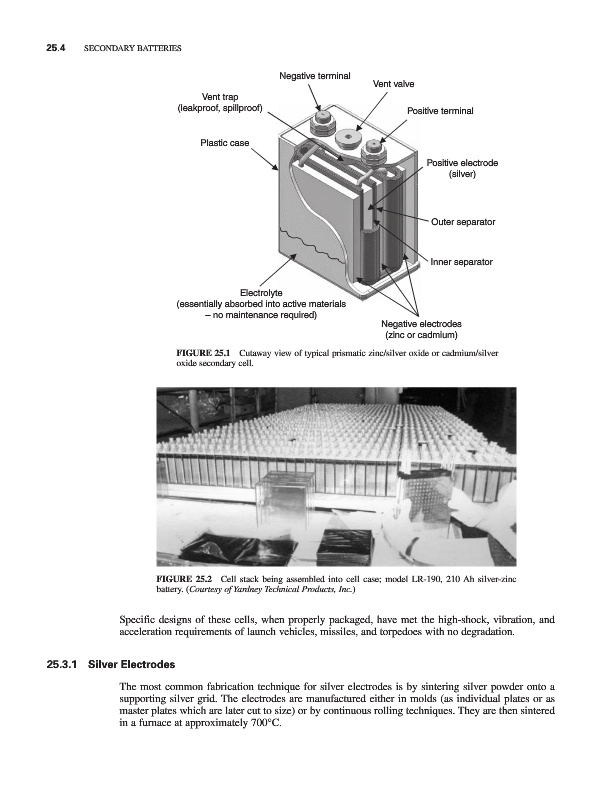 25.4 SECONDARY BATTERIES

Negative terminal
Vent valve
Vent trap (leakproof, spillproof)
Positive terminal
Plastic case
Positive electrode (silver)
Outer separator
Inner separator
Electrolyte (essentially absorbed into active materials – no maintenance required)
Negative electrodes (zinc or cadmium)

FIGURE 25.1 Cutaway view of typical prismatic zinc/silver oxide or cadmium/silver oxide secondary cell.

FIGURE 25.2 Cell stack being assembled into cell case; model LR-190, 210 Ah silver-zinc battery. (Courtesy of Yardney Technical Products, Inc.)

Specific designs of these cells, when properly packaged, have met the high-shock, vibration, and acceleration requirements of launch vehicles, missiles, and torpedoes with no degradation.

25.3.1 Silver Electrodes

The most common fabrication technique for silver electrodes is by sintering silver powder onto a supporting silver grid. The electrodes are manufactured either in molds (as individual plates or as master plates which are later cut to size) or by continuous rolling techniques. They are then sintered in a furnace at approximately 700°C.