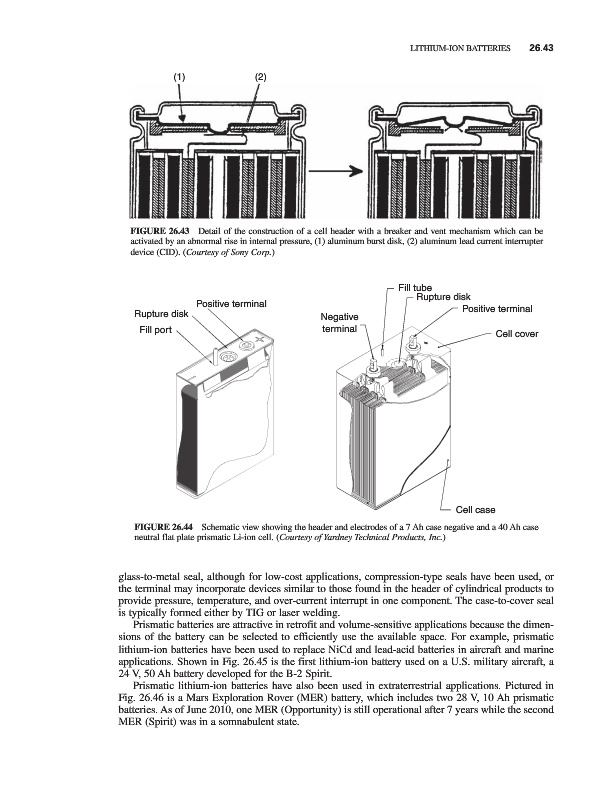 LITHIUM-ION BATTERIES 26.43

(1)

(2)

FIGURE 26.43 Detail of the construction of a cell header with a breaker and vent mechanism which can be activated by an abnormal rise in internal pressure, (1) aluminum burst disk, (2) aluminum lead current interrupter device (CID). (Courtesy of Sony Corp.)

Positive terminal

Rupture disk

Fill port

Fill tube

Rupture disk

Positive terminal

Negative terminal

Cell cover

Cell case

FIGURE 26.44 Schematic view showing the header and electrodes of a 7 Ah case negative and a 40 Ah case neutral flat plate prismatic Li-ion cell. (Courtesy of Yardney Technical Products, Inc.)

glass-to-metal seal, although for low-cost applications, compression-type seals have been used, or the terminal may incorporate devices similar to those found in the header of cylindrical products to provide pressure, temperature, and over-current interrupt in one component. The case-to-cover seal is typically formed either by TIG or laser welding.

Prismatic batteries are attractive in retrofit and volume-sensitive applications because the dimensions of the battery can be selected to efficiently use the available space. For example, prismatic lithium-ion batteries have been used to replace NiCd and lead-acid batteries in aircraft and marine applications. Shown in Fig. 26.45 is the first lithium-ion battery used on a U.S. military aircraft, a 24 V, 50 Ah battery developed for the B-2 Spirit.

Prismatic lithium-ion batteries have also been used in extraterrestrial applications. Pictured in Fig. 26.46 is a Mars Exploration Rover (MER) battery, which includes two 28 V, 10 Ah prismatic batteries. As of June 2010, one MER (Opportunity) is still operational after 7 years while the second MER (Spirit) was in a somnabulent state.