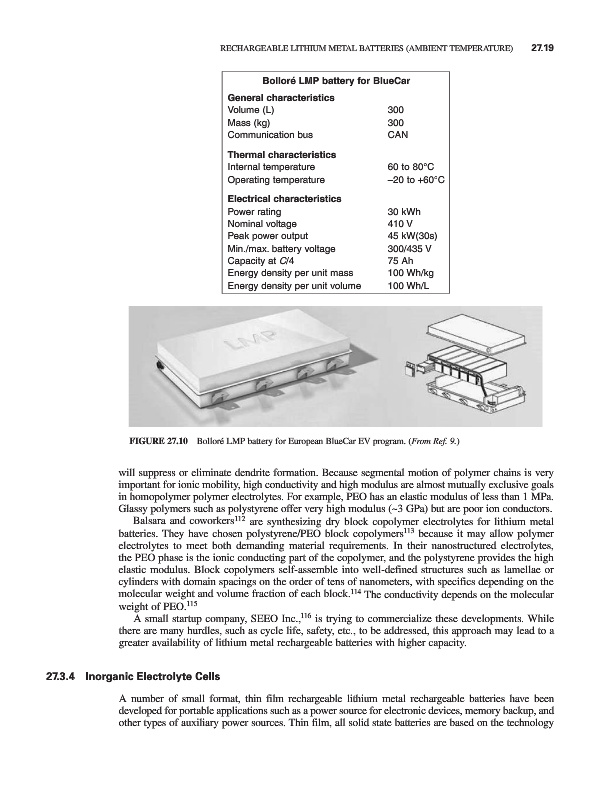 RECHARGEABLE LITHIUM METAL BATTERIES (AMBIENT TEMPERATURE) 27.19

| Bolloré LMP battery for BlueCar | |
|---|---|
| **General characteristics** | |
| Volume (L) | 300 |
| Mass (kg) | 300 |
| Communication bus | CAN |
| **Thermal characteristics** | |
| Internal temperature | 60 to 80°C |
| Operating temperature | –20 to +60°C |
| **Electrical characteristics** | |
| Power rating | 30 kWh |
| Nominal voltage | 410 V |
| Peak power output | 45 kW(30s) |
| Min./max. battery voltage | 300/435 V |
| Capacity at C/4 | 75 Ah |
| Energy density per unit mass | 100 Wh/kg |
| Energy density per unit volume | 100 Wh/L |

LMP

FIGURE 27.10 Bolloré LMP battery for European BlueCar EV program. (From Ref. 9.)

will suppress or eliminate dendrite formation. Because segmental motion of polymer chains is very important for ionic mobility, high conductivity and high modulus are almost mutually exclusive goals in homopolymer polymer electrolytes. For example, PEO has an elastic modulus of less than 1 MPa. Glassy polymers such as polystyrene offer very high modulus (~3 GPa) but are poor ion conductors.

Balsara and coworkers$^{112}$ are synthesizing dry block copolymer electrolytes for lithium metal batteries. They have chosen polystyrene/PEO block copolymers$^{113}$ because it may allow polymer electrolytes to meet both demanding material requirements. In their nanostructured electrolytes, the PEO phase is the ionic conducting part of the copolymer, and the polystyrene provides the high elastic modulus. Block copolymers self-assemble into well-defined structures such as lamellae or cylinders with domain spacings on the order of tens of nanometers, with specifics depending on the molecular weight and volume fraction of each block.$^{114}$ The conductivity depends on the molecular weight of PEO.$^{115}$

A small startup company, SEEO Inc.,$^{116}$ is trying to commercialize these developments. While there are many hurdles, such as cycle life, safety, etc., to be addressed, this approach may lead to a greater availability of lithium metal rechargeable batteries with higher capacity.

27.3.4 Inorganic Electrolyte Cells

A number of small format, thin film rechargeable lithium metal rechargeable batteries have been developed for portable applications such as a power source for electronic devices, memory backup, and other types of auxiliary power sources. Thin film, all solid state batteries are based on the technology