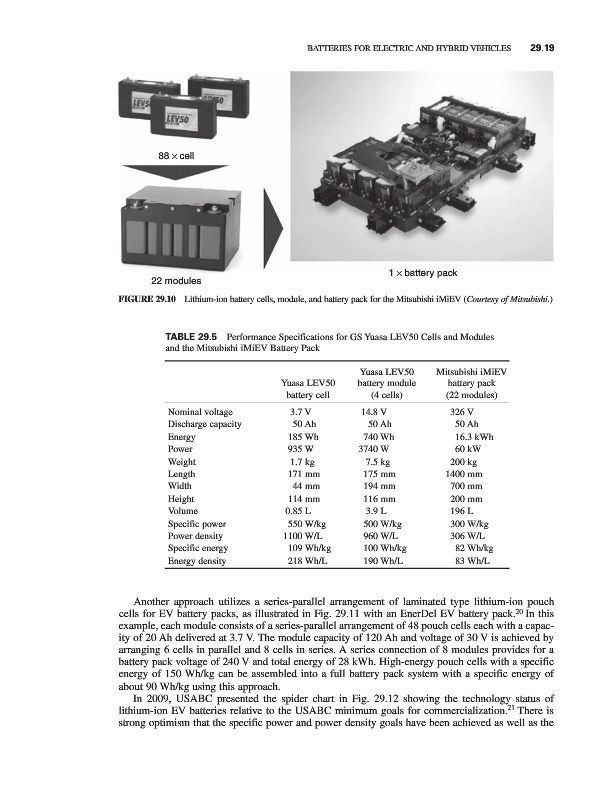 BATTERIES FOR ELECTRIC AND HYBRID VEHICLES 29.19

LEV50

LEV50

LEV50

88 × cell

22 modules

1 × battery pack

FIGURE 29.10 Lithium-ion battery cells, module, and battery pack for the Mitsubishi iMiEV (Courtesy of Mitsubishi.)

TABLE 29.5 Performance Specifications for GS Yuasa LEV50 Cells and Modules and the Mitsubishi iMiEV Battery Pack

| | Yuasa LEV50 battery cell | Yuasa LEV50 battery module (4 cells) | Mitsubishi iMiEV battery pack (22 modules) |
|---|---|---|---|
| Nominal voltage | 3.7 V | 14.8 V | 326 V |
| Discharge capacity | 50 Ah | 50 Ah | 50 Ah |
| Energy | 185 Wh | 740 Wh | 16.3 kWh |
| Power | 935 W | 3740 W | 60 kW |
| Weight | 1.7 kg | 7.5 kg | 200 kg |
| Length | 171 mm | 175 mm | 1400 mm |
| Width | 44 mm | 194 mm | 700 mm |
| Height | 114 mm | 116 mm | 200 mm |
| Volume | 0.85 L | 3.9 L | 196 L |
| Specific power | 550 W/kg | 500 W/kg | 300 W/kg |
| Power density | 1100 W/L | 960 W/L | 306 W/L |
| Specific energy | 109 Wh/kg | 100 Wh/kg | 82 Wh/kg |
| Energy density | 218 Wh/L | 190 Wh/L | 83 Wh/L |

Another approach utilizes a series-parallel arrangement of laminated type lithium-ion pouch cells for EV battery packs, as illustrated in Fig. 29.11 with an EnerDel EV battery pack.$^{20}$ In this example, each module consists of a series-parallel arrangement of 48 pouch cells each with a capacity of 20 Ah delivered at 3.7 V. The module capacity of 120 Ah and voltage of 30 V is achieved by arranging 6 cells in parallel and 8 cells in series. A series connection of 8 modules provides for a battery pack voltage of 240 V and total energy of 28 kWh. High-energy pouch cells with a specific energy of 150 Wh/kg can be assembled into a full battery pack system with a specific energy of about 90 Wh/kg using this approach.

In 2009, USABC presented the spider chart in Fig. 29.12 showing the technology status of lithium-ion EV batteries relative to the USABC minimum goals for commercialization.$^{21}$ There is strong optimism that the specific power and power density goals have been achieved as well as the