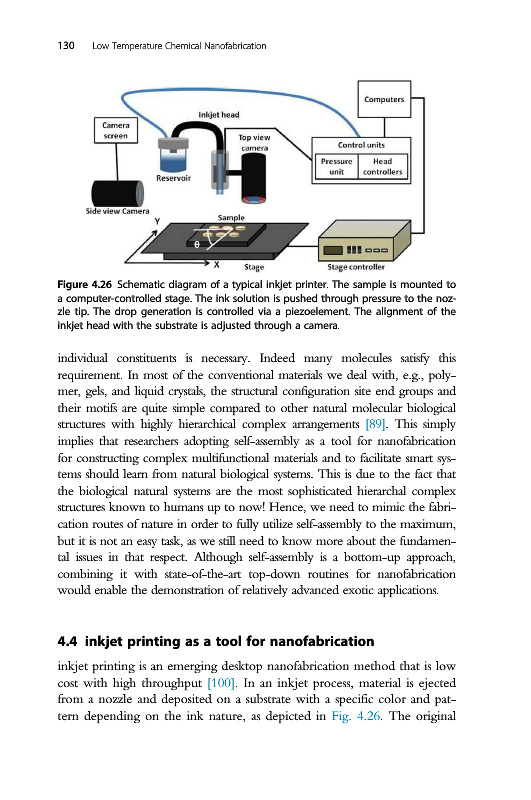 130 Low Temperature Chemical Nanofabrication

Computers
Inkjet head
Camera screen
Top view camera
Control units
Pressure unit
Head controllers
Reservoir
Side view Camera
Sample
Y
θ
X
Stage
Stage controller

Figure 4.26 Schematic diagram of a typical inkjet printer. The sample is mounted to a computer-controlled stage. The ink solution is pushed through pressure to the nozzle tip. The drop generation is controlled via a piezoelement. The alignment of the inkjet head with the substrate is adjusted through a camera.

individual constituents is necessary. Indeed many molecules satisfy this requirement. In most of the conventional materials we deal with, e.g., polymer, gels, and liquid crystals, the structural configuration site end groups and their motifs are quite simple compared to other natural molecular biological structures with highly hierarchical complex arrangements [89]. This simply implies that researchers adopting self-assembly as a tool for nanofabrication for constructing complex multifunctional materials and to facilitate smart systems should learn from natural biological systems. This is due to the fact that the biological natural systems are the most sophisticated hierarchal complex structures known to humans up to now! Hence, we need to mimic the fabrication routes of nature in order to fully utilize self-assembly to the maximum, but it is not an easy task, as we still need to know more about the fundamental issues in that respect. Although self-assembly is a bottom-up approach, combining it with state-of-the-art top-down routines for nanofabrication would enable the demonstration of relatively advanced exotic applications.

4.4 inkjet printing as a tool for nanofabrication

inkjet printing is an emerging desktop nanofabrication method that is low cost with high throughput [100]. In an inkjet process, material is ejected from a nozzle and deposited on a substrate with a specific color and pattern depending on the ink nature, as depicted in Fig. 4.26. The original