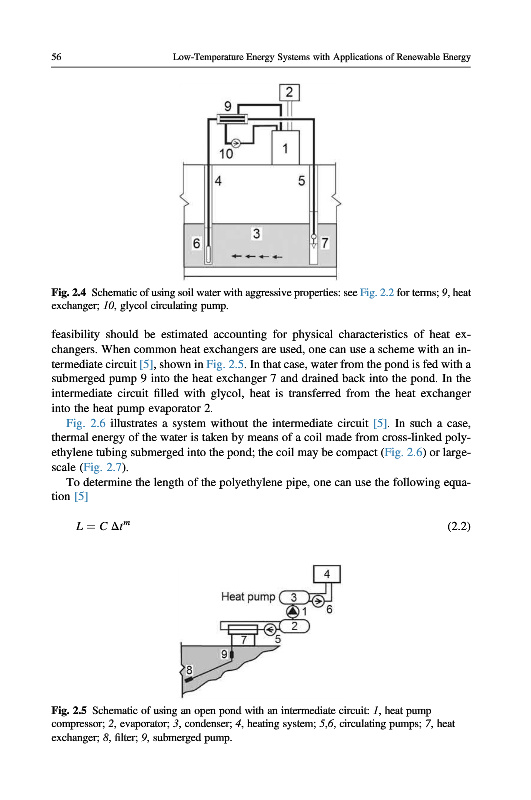 56 Low-Temperature Energy Systems with Applications of Renewable Energy

2

9

10

1

4

5

3

6

7

Fig. 2.4 Schematic of using soil water with aggressive properties: see Fig. 2.2 for terms; 9, heat exchanger; 10, glycol circulating pump.

feasibility should be estimated accounting for physical characteristics of heat exchangers. When common heat exchangers are used, one can use a scheme with an intermediate circuit [5], shown in Fig. 2.5. In that case, water from the pond is fed with a submerged pump 9 into the heat exchanger 7 and drained back into the pond. In the intermediate circuit filled with glycol, heat is transferred from the heat exchanger into the heat pump evaporator 2.

Fig. 2.6 illustrates a system without the intermediate circuit [5]. In such a case, thermal energy of the water is taken by means of a coil made from cross-linked polyethylene tubing submerged into the pond; the coil may be compact (Fig. 2.6) or large-scale (Fig. 2.7).

To determine the length of the polyethylene pipe, one can use the following equation [5]

$L = C\,\Delta t^{m}$ (2.2)

4

Heat pump

3

6

1

2

7

5

9

8

Fig. 2.5 Schematic of using an open pond with an intermediate circuit: 1, heat pump compressor; 2, evaporator; 3, condenser; 4, heating system; 5,6, circulating pumps; 7, heat exchanger; 8, filter; 9, submerged pump.