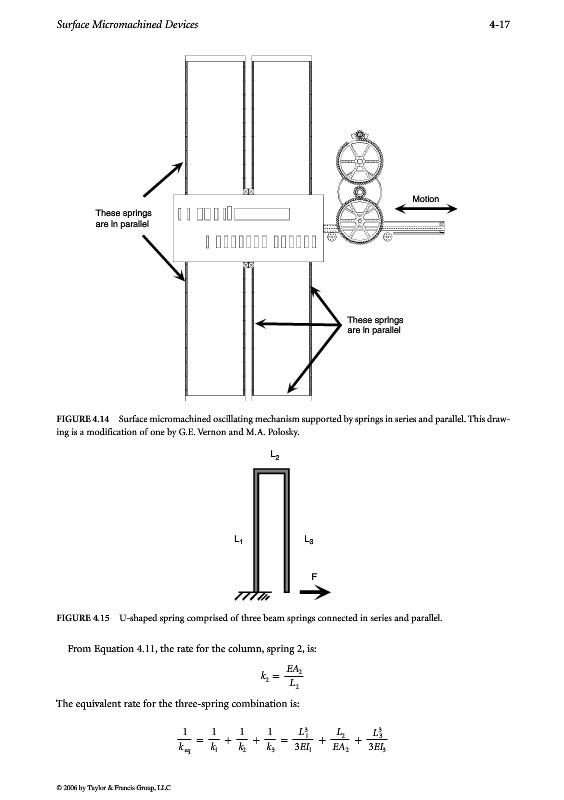 Surface Micromachined Devices 4-17

These springs are in parallel

Motion

These springs are in parallel

FIGURE 4.14 Surface micromachined oscillating mechanism supported by springs in series and parallel. This drawing is a modification of one by G.E. Vernon and M.A. Polosky.

$L_2$

$L_1$

$L_3$

F

FIGURE 4.15 U-shaped spring comprised of three beam springs connected in series and parallel.

From Equation 4.11, the rate for the column, spring 2, is:

$k_2 = \frac{EA_2}{L_2}$

The equivalent rate for the three-spring combination is:

$\frac{1}{k_{eq}} = \frac{1}{k_1} + \frac{1}{k_2} + \frac{1}{k_3} = \frac{L_1^3}{3EI_1} + \frac{L_2}{EA_2} + \frac{L_3^3}{3EI_3}$

© 2006 by Taylor & Francis Group, LLC