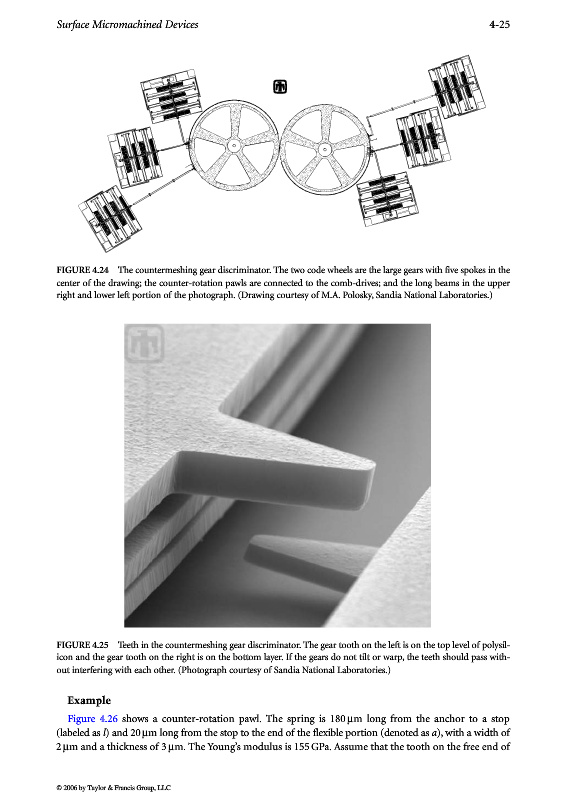 Surface Micromachined Devices 4-25

FIGURE 4.24 The countermeshing gear discriminator. The two code wheels are the large gears with five spokes in the center of the drawing; the counter-rotation pawls are connected to the comb-drives; and the long beams in the upper right and lower left portion of the photograph. (Drawing courtesy of M.A. Polosky, Sandia National Laboratories.)

FIGURE 4.25 Teeth in the countermeshing gear discriminator. The gear tooth on the left is on the top level of polysilicon and the gear tooth on the right is on the bottom layer. If the gears do not tilt or warp, the teeth should pass without interfering with each other. (Photograph courtesy of Sandia National Laboratories.)

Example

Figure 4.26 shows a counter-rotation pawl. The spring is 180 µm long from the anchor to a stop (labeled as $l$) and 20 µm long from the stop to the end of the flexible portion (denoted as $a$), with a width of 2 µm and a thickness of 3 µm. The Young's modulus is 155 GPa. Assume that the tooth on the free end of

© 2006 by Taylor & Francis Group, LLC