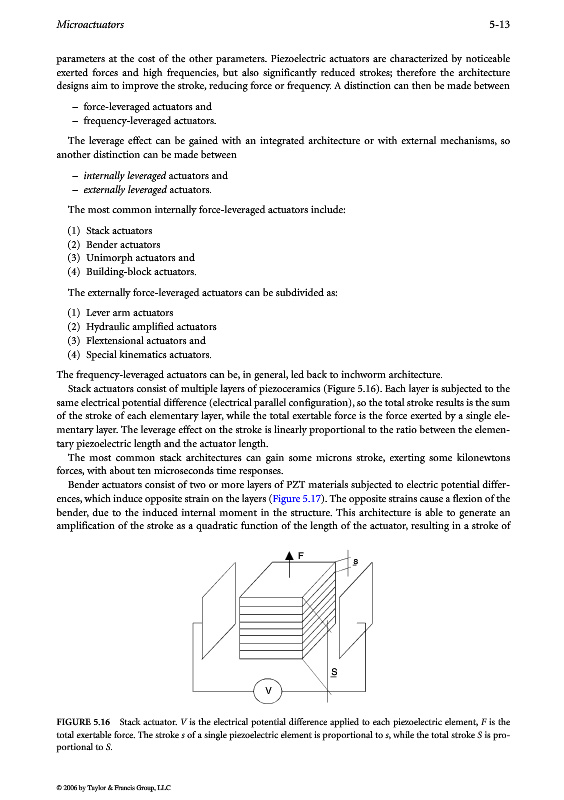 Microactuators 5-13

parameters at the cost of the other parameters. Piezoelectric actuators are characterized by noticeable exerted forces and high frequencies, but also significantly reduced strokes; therefore the architecture designs aim to improve the stroke, reducing force or frequency. A distinction can then be made between

– force-leveraged actuators and
– frequency-leveraged actuators.

The leverage effect can be gained with an integrated architecture or with external mechanisms, so another distinction can be made between

– internally leveraged actuators and
– externally leveraged actuators.

The most common internally force-leveraged actuators include:

(1) Stack actuators
(2) Bender actuators
(3) Unimorph actuators and
(4) Building-block actuators.

The externally force-leveraged actuators can be subdivided as:

(1) Lever arm actuators
(2) Hydraulic amplified actuators
(3) Flextensional actuators and
(4) Special kinematics actuators.

The frequency-leveraged actuators can be, in general, led back to inchworm architecture.

Stack actuators consist of multiple layers of piezoceramics (Figure 5.16). Each layer is subjected to the same electrical potential difference (electrical parallel configuration), so the total stroke results is the sum of the stroke of each elementary layer, while the total exertable force is the force exerted by a single elementary layer. The leverage effect on the stroke is linearly proportional to the ratio between the elementary piezoelectric length and the actuator length.

The most common stack architectures can gain some microns stroke, exerting some kilonewtons forces, with about ten microseconds time responses.

Bender actuators consist of two or more layers of PZT materials subjected to electric potential differences, which induce opposite strain on the layers (Figure 5.17). The opposite strains cause a flexion of the bender, due to the induced internal moment in the structure. This architecture is able to generate an amplification of the stroke as a quadratic function of the length of the actuator, resulting in a stroke of

F
s
S
V

FIGURE 5.16 Stack actuator. V is the electrical potential difference applied to each piezoelectric element, F is the total exertable force. The stroke s of a single piezoelectric element is proportional to s, while the total stroke S is proportional to S.

© 2006 by Taylor & Francis Group, LLC