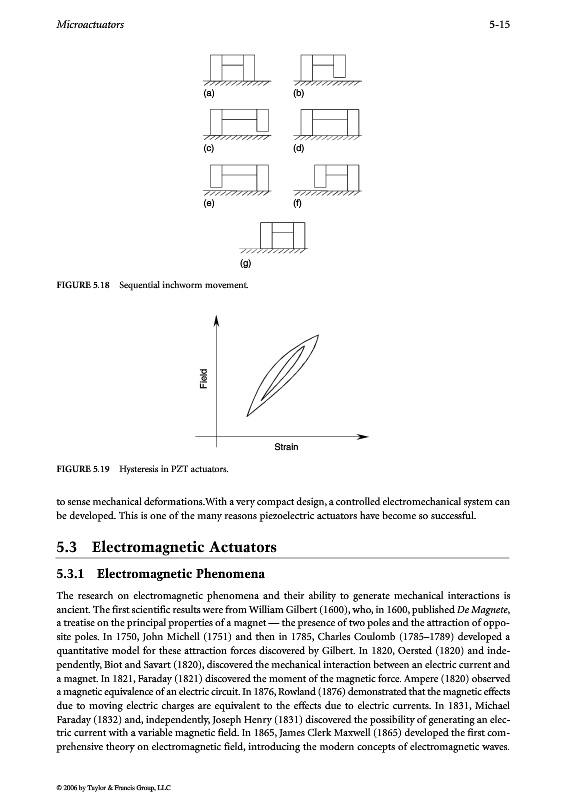 Microactuators 5-15

(a) (b)

(c) (d)

(e) (f)

(g)

FIGURE 5.18 Sequential inchworm movement.

Field

Strain

FIGURE 5.19 Hysteresis in PZT actuators.

to sense mechanical deformations.With a very compact design, a controlled electromechanical system can be developed. This is one of the many reasons piezoelectric actuators have become so successful.

5.3 Electromagnetic Actuators

5.3.1 Electromagnetic Phenomena

The research on electromagnetic phenomena and their ability to generate mechanical interactions is ancient. The first scientific results were from William Gilbert (1600), who, in 1600, published De Magnete, a treatise on the principal properties of a magnet — the presence of two poles and the attraction of opposite poles. In 1750, John Michell (1751) and then in 1785, Charles Coulomb (1785–1789) developed a quantitative model for these attraction forces discovered by Gilbert. In 1820, Oersted (1820) and independently, Biot and Savart (1820), discovered the mechanical interaction between an electric current and a magnet. In 1821, Faraday (1821) discovered the moment of the magnetic force. Ampere (1820) observed a magnetic equivalence of an electric circuit. In 1876, Rowland (1876) demonstrated that the magnetic effects due to moving electric charges are equivalent to the effects due to electric currents. In 1831, Michael Faraday (1832) and, independently, Joseph Henry (1831) discovered the possibility of generating an electric current with a variable magnetic field. In 1865, James Clerk Maxwell (1865) developed the first comprehensive theory on electromagnetic field, introducing the modern concepts of electromagnetic waves.

© 2006 by Taylor & Francis Group, LLC