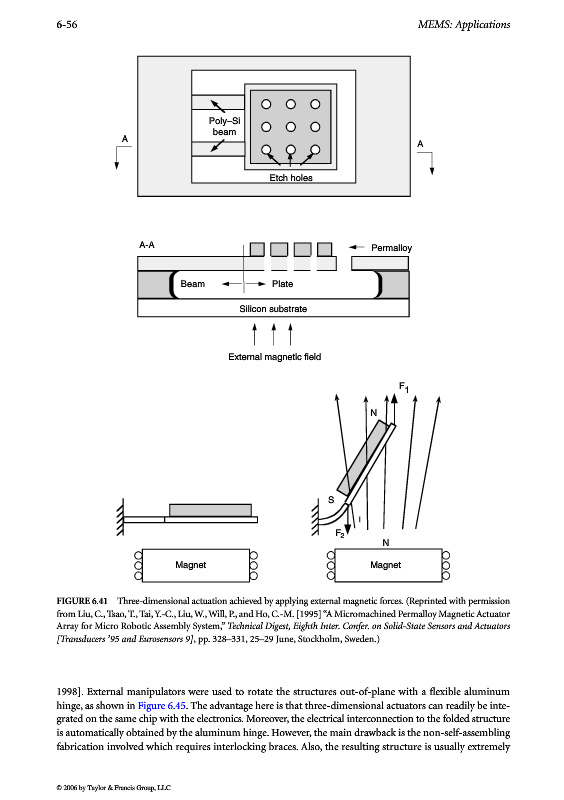 6-56

MEMS: Applications

Poly–Si beam

A

A

Etch holes

A-A

Permalloy

Beam

Plate

Silicon substrate

External magnetic field

$F_1$

N

S

l

$F_2$

N

Magnet

Magnet

FIGURE 6.41 Three-dimensional actuation achieved by applying external magnetic forces. (Reprinted with permission from Liu, C., Tsao, T., Tai, Y.-C., Liu, W., Will, P., and Ho, C.-M. [1995] "A Micromachined Permalloy Magnetic Actuator Array for Micro Robotic Assembly System," Technical Digest, Eighth Inter. Confer. on Solid-State Sensors and Actuators [Transducers '95 and Eurosensors 9], pp. 328–331, 25–29 June, Stockholm, Sweden.)

1998]. External manipulators were used to rotate the structures out-of-plane with a flexible aluminum hinge, as shown in Figure 6.45. The advantage here is that three-dimensional actuators can readily be integrated on the same chip with the electronics. Moreover, the electrical interconnection to the folded structure is automatically obtained by the aluminum hinge. However, the main drawback is the non-self-assembling fabrication involved which requires interlocking braces. Also, the resulting structure is usually extremely

© 2006 by Taylor & Francis Group, LLC