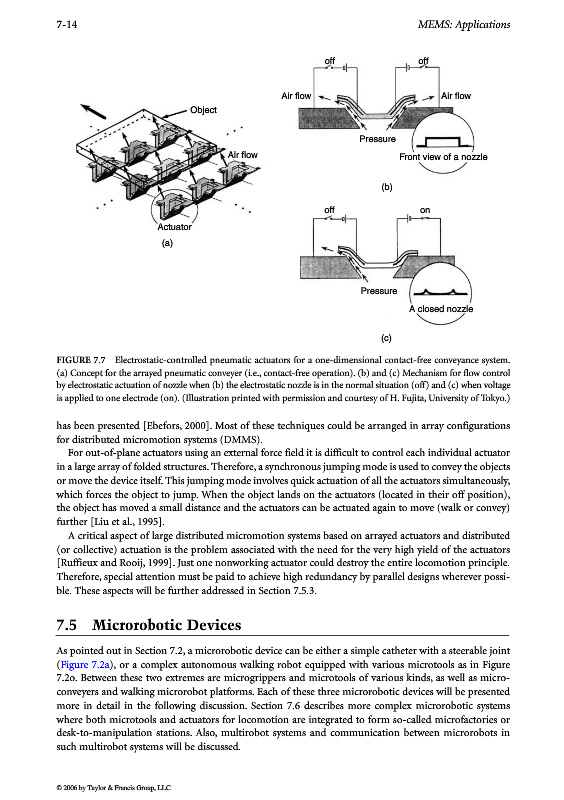 7-14

MEMS: Applications

Object

Air flow

Actuator

(a)

off

off

Air flow

Air flow

Pressure

Front view of a nozzle

(b)

off

on

Pressure

A closed nozzle

(c)

FIGURE 7.7 Electrostatic-controlled pneumatic actuators for a one-dimensional contact-free conveyance system. (a) Concept for the arrayed pneumatic conveyer (i.e., contact-free operation). (b) and (c) Mechanism for flow control by electrostatic actuation of nozzle when (b) the electrostatic nozzle is in the normal situation (off) and (c) when voltage is applied to one electrode (on). (Illustration printed with permission and courtesy of H. Fujita, University of Tokyo.)

has been presented [Ebefors, 2000]. Most of these techniques could be arranged in array configurations for distributed micromotion systems (DMMS).

For out-of-plane actuators using an external force field it is difficult to control each individual actuator in a large array of folded structures. Therefore, a synchronous jumping mode is used to convey the objects or move the device itself. This jumping mode involves quick actuation of all the actuators simultaneously, which forces the object to jump. When the object lands on the actuators (located in their off position), the object has moved a small distance and the actuators can be actuated again to move (walk or convey) further [Liu et al., 1995].

A critical aspect of large distributed micromotion systems based on arrayed actuators and distributed (or collective) actuation is the problem associated with the need for the very high yield of the actuators [Ruffieux and Rooij, 1999]. Just one nonworking actuator could destroy the entire locomotion principle. Therefore, special attention must be paid to achieve high redundancy by parallel designs wherever possible. These aspects will be further addressed in Section 7.5.3.

7.5 Microrobotic Devices

As pointed out in Section 7.2, a microrobotic device can be either a simple catheter with a steerable joint (Figure 7.2a), or a complex autonomous walking robot equipped with various microtools as in Figure 7.2o. Between these two extremes are microgrippers and microtools of various kinds, as well as microconveyers and walking microrobot platforms. Each of these three microrobotic devices will be presented more in detail in the following discussion. Section 7.6 describes more complex microrobotic systems where both microtools and actuators for locomotion are integrated to form so-called microfactories or desk-to-manipulation stations. Also, multirobot systems and communication between microrobots in such multirobot systems will be discussed.

© 2006 by Taylor & Francis Group, LLC